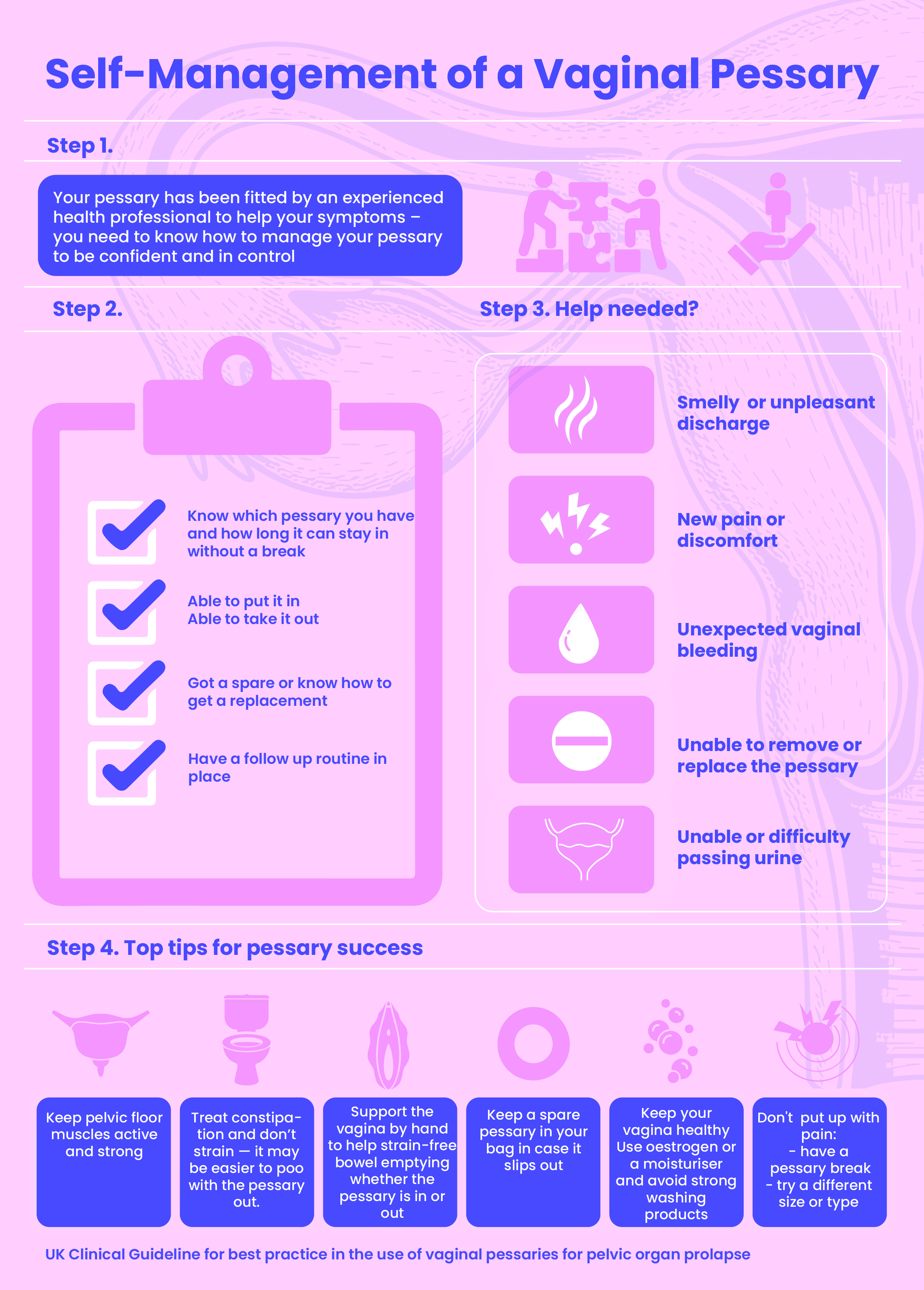 Self-Management of a Vaginal Pessary

Step 1.

Your pessary has been fitted by an experienced health professional to help your symptoms – you need to know how to manage your pessary to be confident and in control

Step 2.

Know which pessary you have and how long it can stay in without a break

Able to put it in
Able to take it out

Got a spare or know how to get a replacement

Have a follow up routine in place

Step 3. Help needed?

Smelly or unpleasant discharge

New pain or discomfort

Unexpected vaginal bleeding

Unable to remove or replace the pessary

Unable or difficulty passing urine

Step 4. Top tips for pessary success

Keep pelvic floor muscles active and strong

Treat constipation and don't strain — it may be easier to poo with the pessary out.

Support the vagina by hand to help strain-free bowel emptying whether the pessary is in or out

Keep a spare pessary in your bag in case it slips out

Keep your vagina healthy Use oestrogen or a moisturiser and avoid strong washing products

Don't put up with pain:
- have a pessary break
- try a different size or type

UK Clinical Guideline for best practice in the use of vaginal pessaries for pelvic organ prolapse